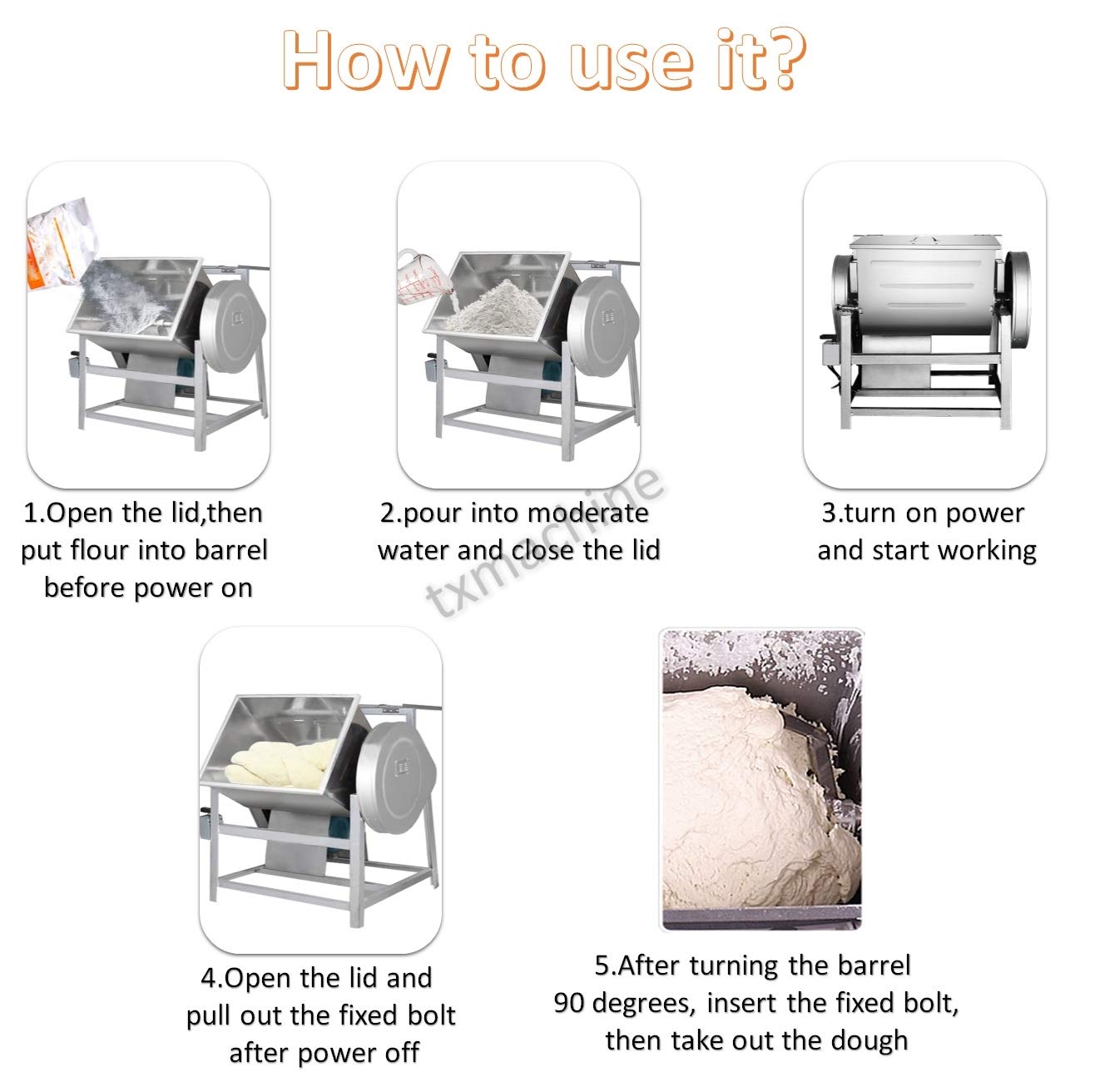 How to use it?

1.Open the lid,then put flour into barrel before power on

2.pour into moderate water and close the lid

3.turn on power and start working

txmachine

4.Open the lid and pull out the fixed bolt after power off

5.After turning the barrel 90 degrees, insert the fixed bolt, then take out the dough